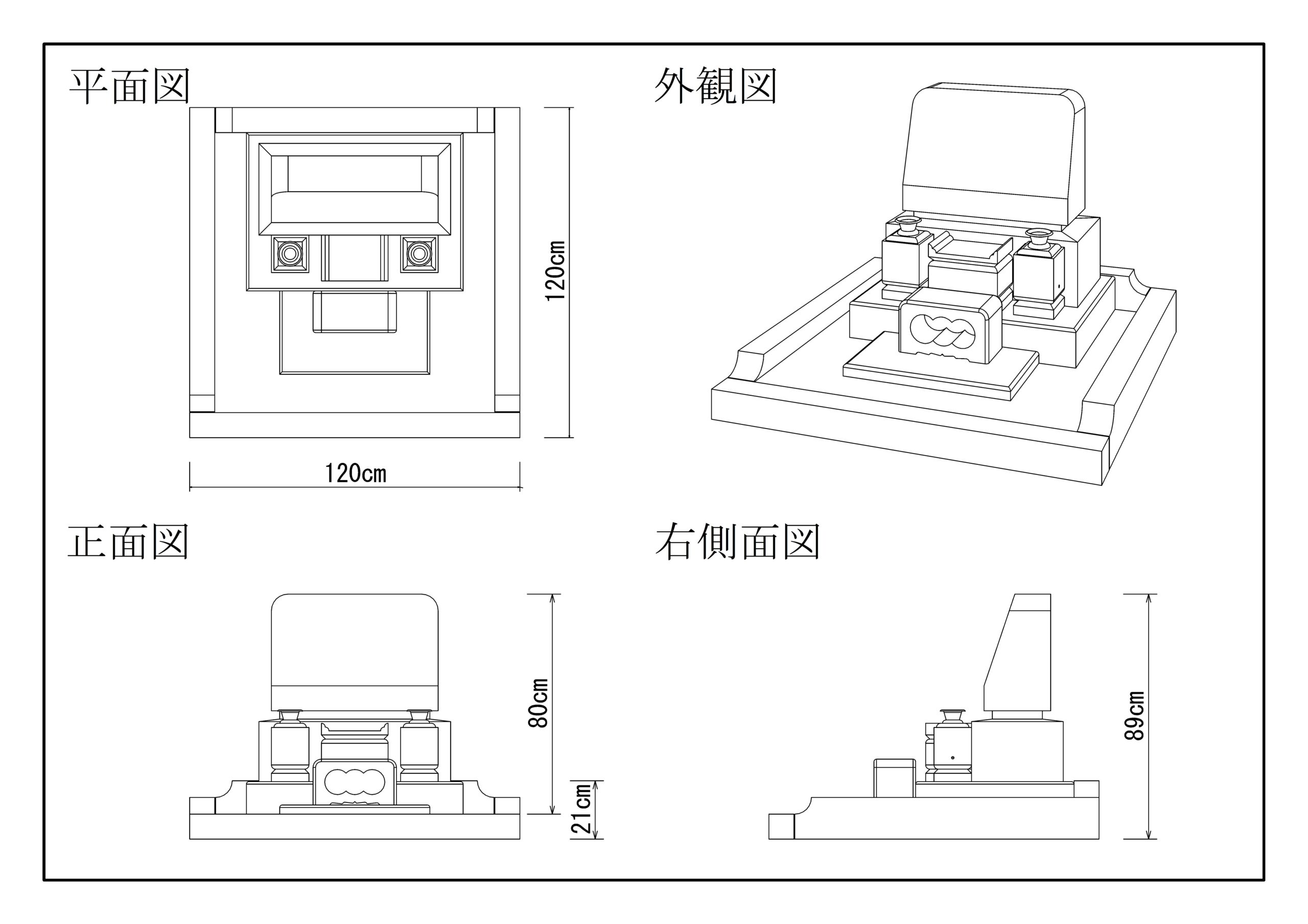 平面図

120cm

120cm

外観図

正面図

80cm

21cm

右側面図

89cm