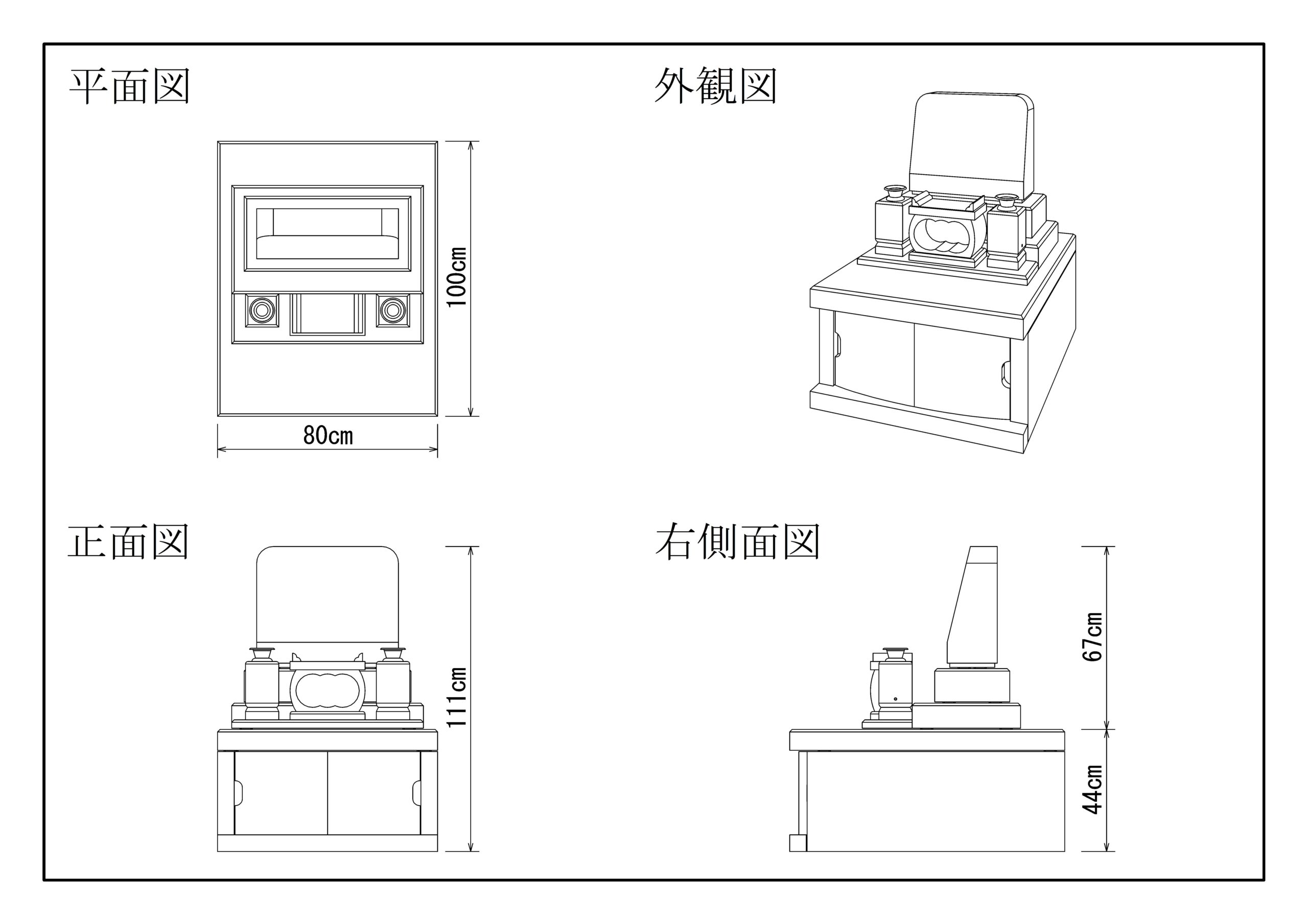 平面図

100cm

80cm

外観図

正面図

111cm

右側面図

67cm

44cm